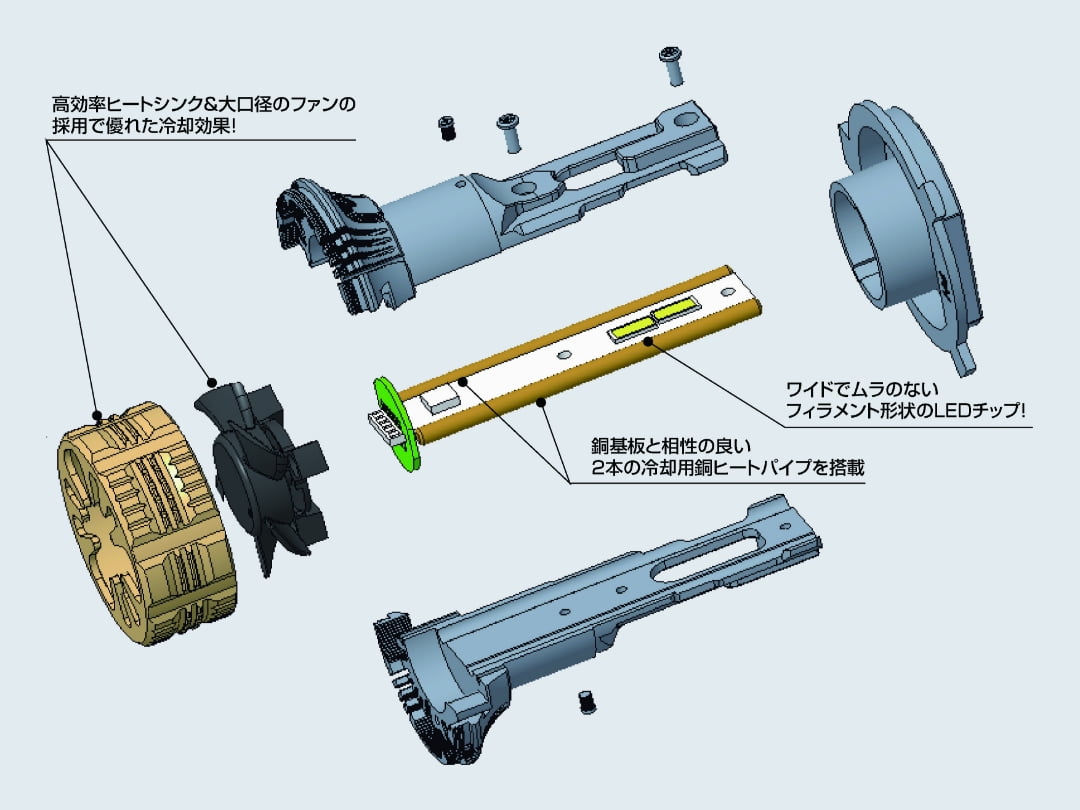 高効率ヒートシンク&大口径のファンの採用で優れた冷却効果!

ワイドでムラのないフィラメント形状のLEDチップ!

銅基板と相性の良い2本の冷却用銅ヒートパイプを搭載